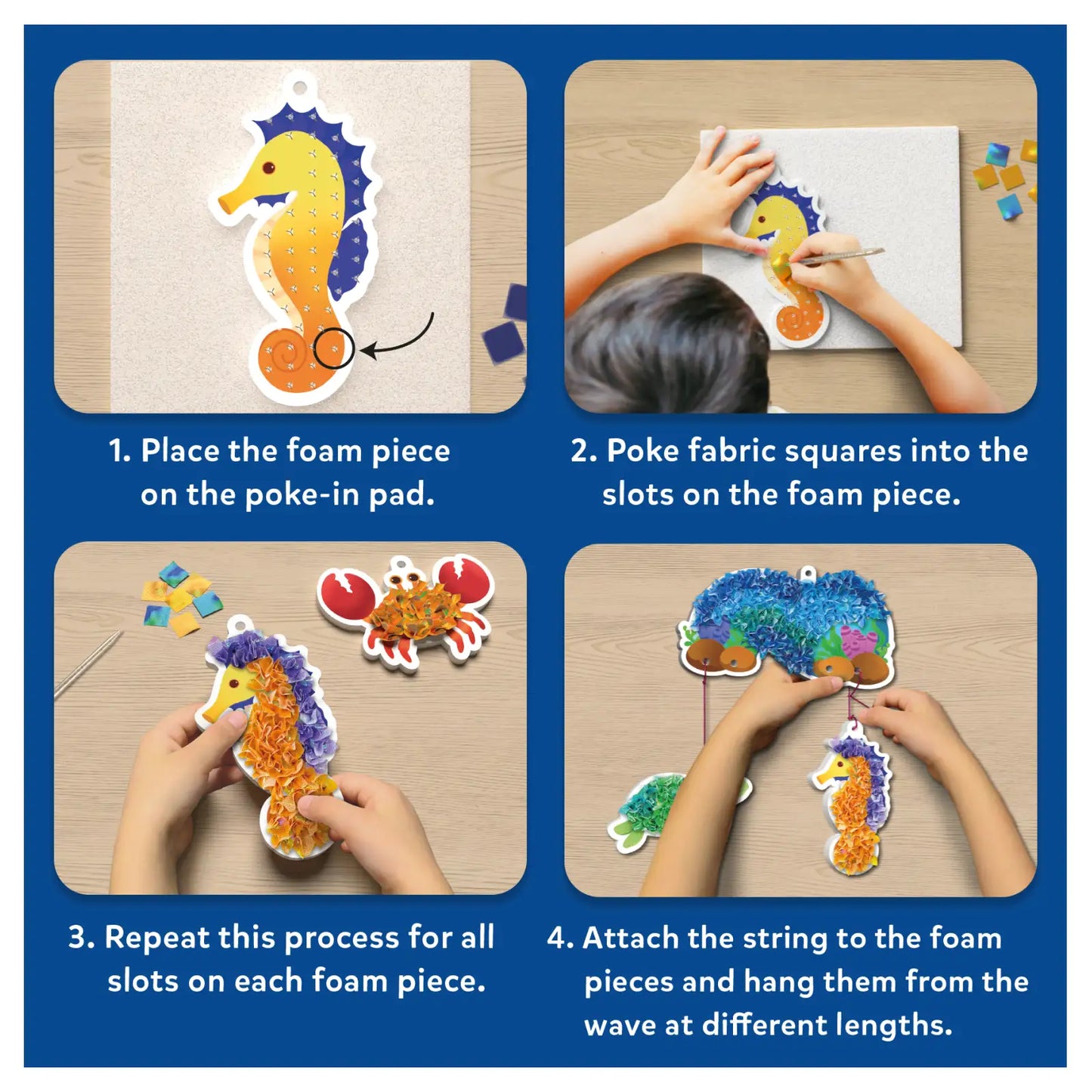 1. Place the foam piece on the poke-in pad.

2. Poke fabric squares into the slots on the foam piece.

3. Repeat this process for all slots on each foam piece.

4. Attach the string to the foam pieces and hang them from the wave at different lengths.