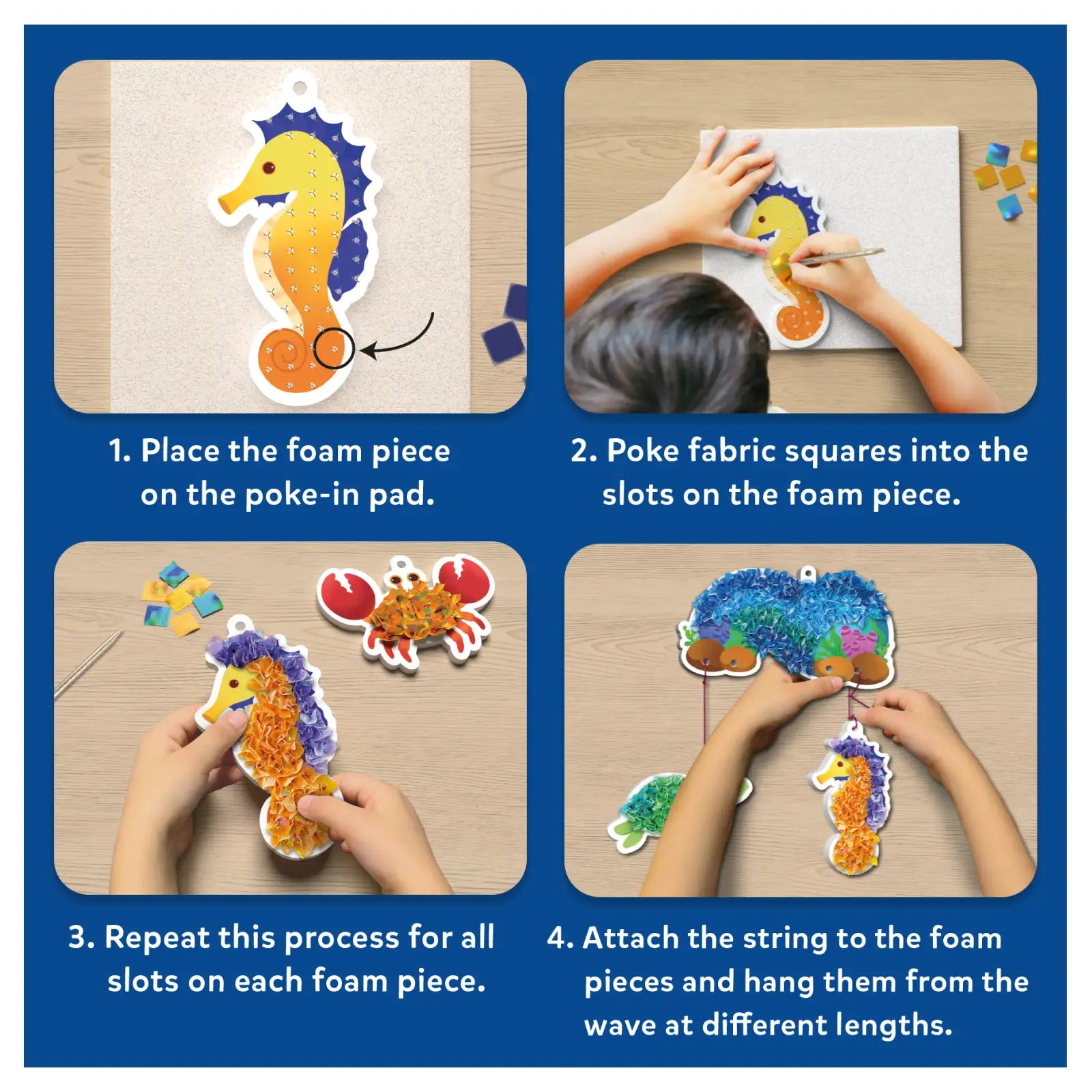 1. Place the foam piece on the poke-in pad.

2. Poke fabric squares into the slots on the foam piece.

3. Repeat this process for all slots on each foam piece.

4. Attach the string to the foam pieces and hang them from the wave at different lengths.