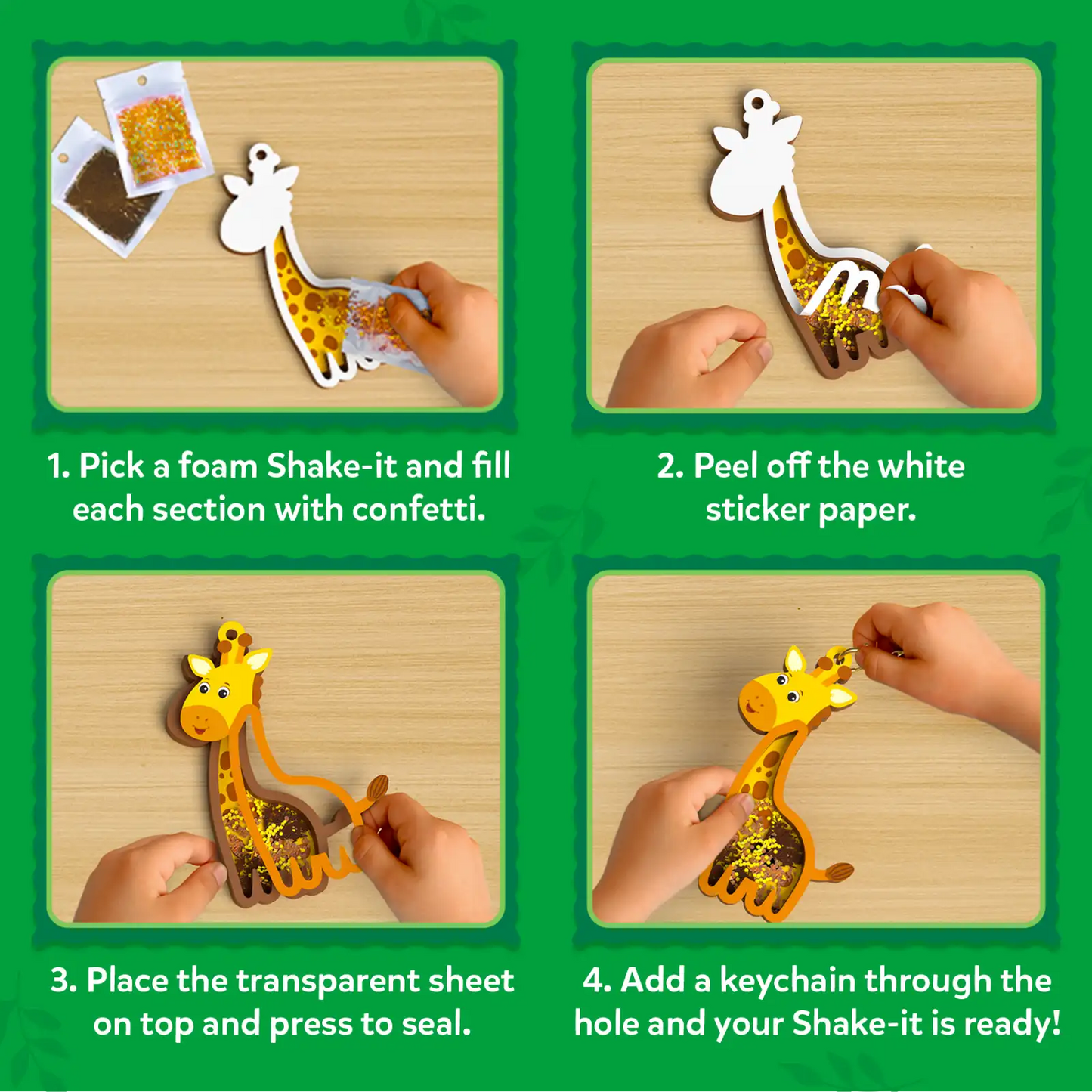 1. Pick a foam Shake-it and fill each section with confetti.

2. Peel off the white sticker paper.

3. Place the transparent sheet on top and press to seal.

4. Add a keychain through the hole and your Shake-it is ready!