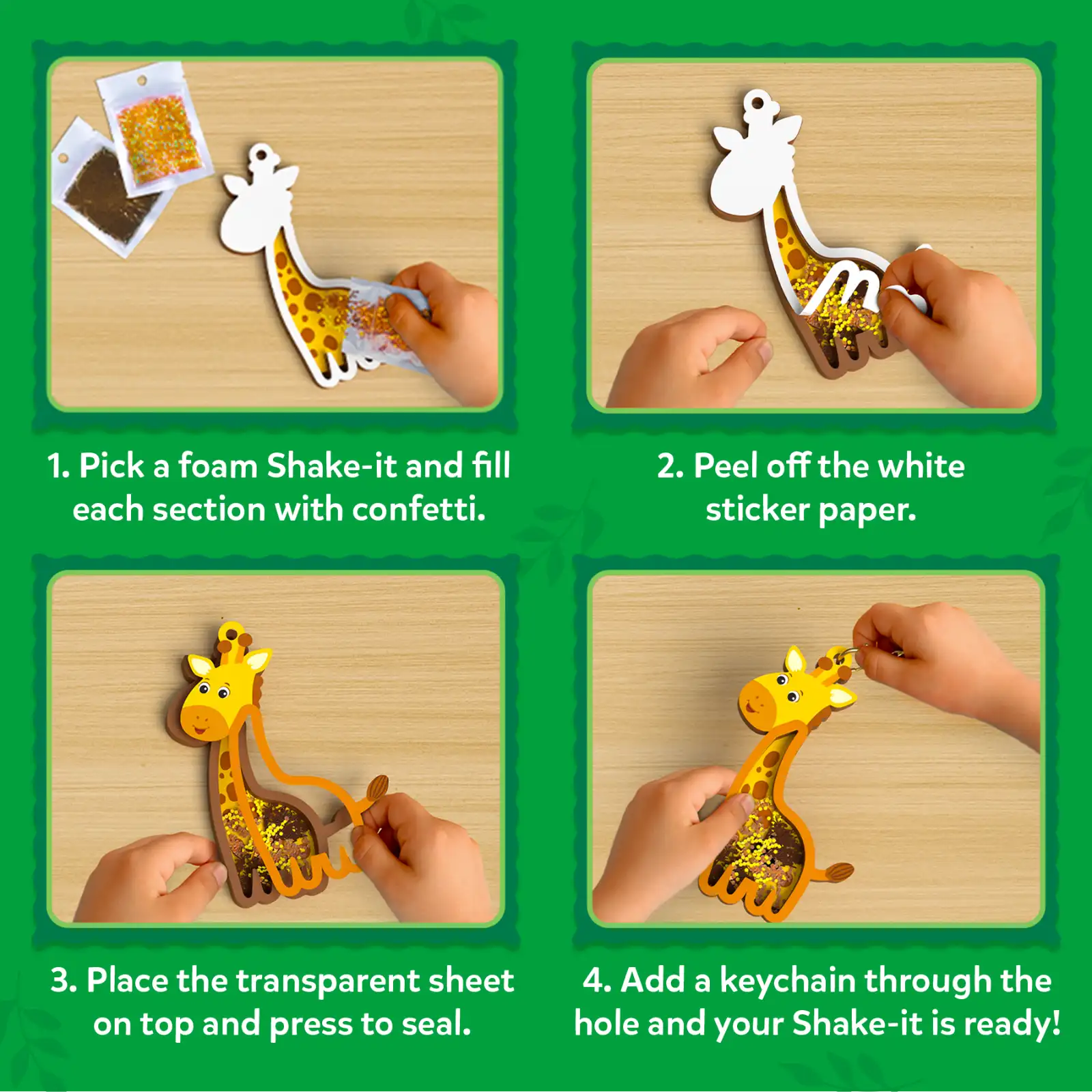 1. Pick a foam Shake-it and fill each section with confetti.

2. Peel off the white sticker paper.

3. Place the transparent sheet on top and press to seal.

4. Add a keychain through the hole and your Shake-it is ready!