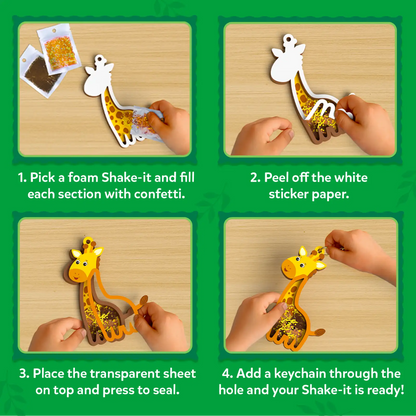 1. Pick a foam Shake-it and fill each section with confetti.

2. Peel off the white sticker paper.

3. Place the transparent sheet on top and press to seal.

4. Add a keychain through the hole and your Shake-it is ready!