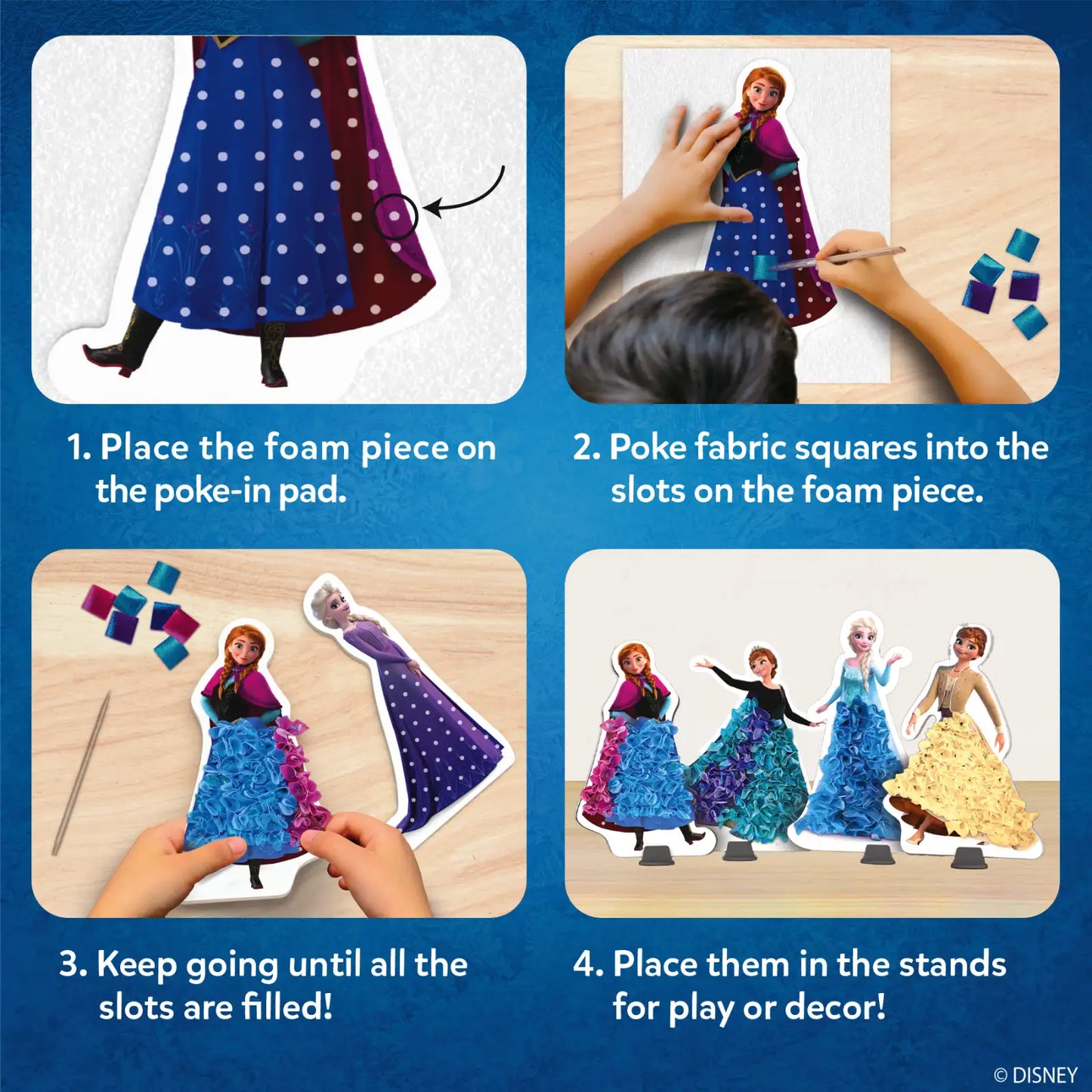 1. Place the foam piece on the poke-in pad.

2. Poke fabric squares into the slots on the foam piece.

3. Keep going until all the slots are filled!

4. Place them in the stands for play or decor!

© DISNEY