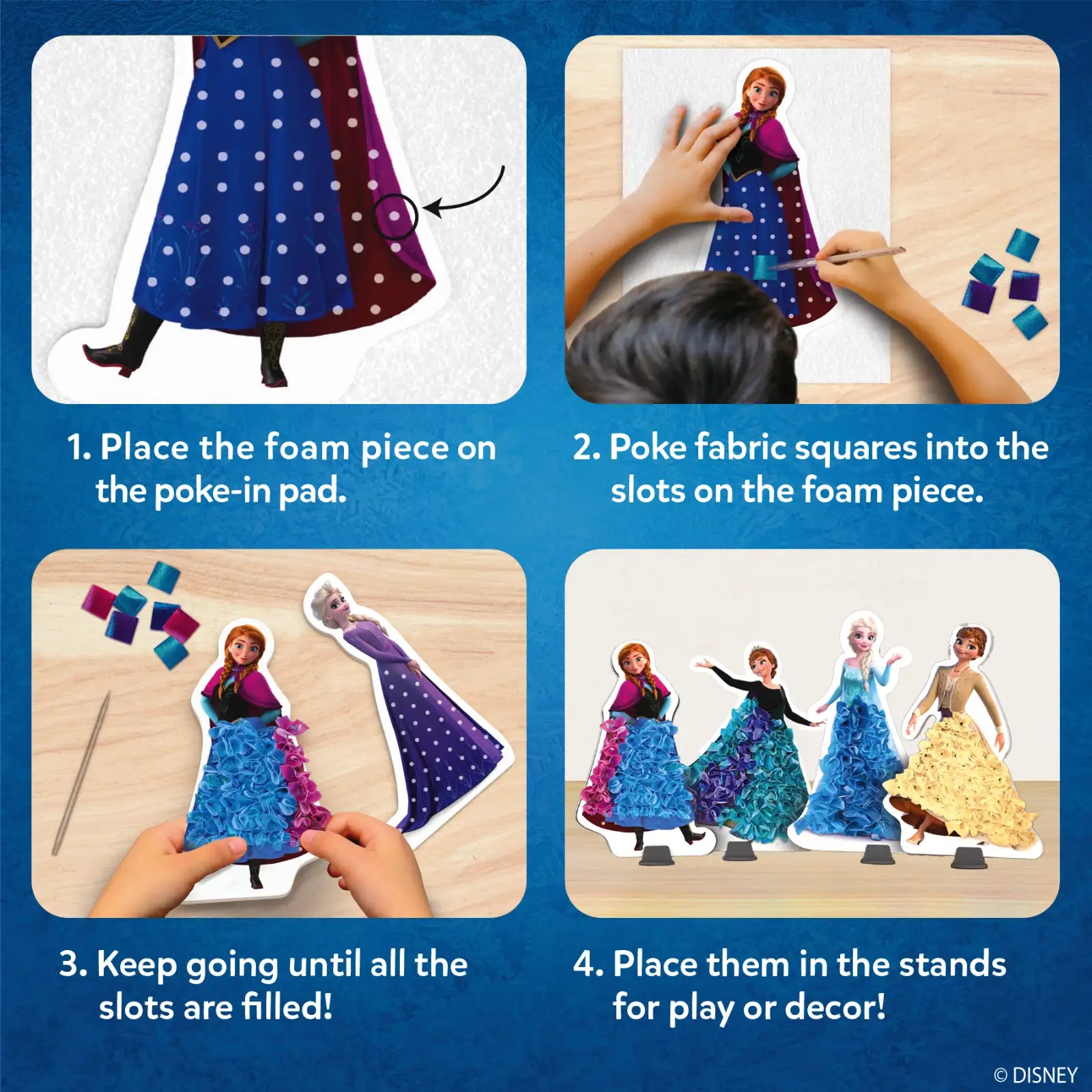 1. Place the foam piece on the poke-in pad.

2. Poke fabric squares into the slots on the foam piece.

3. Keep going until all the slots are filled!

4. Place them in the stands for play or decor!

© DISNEY