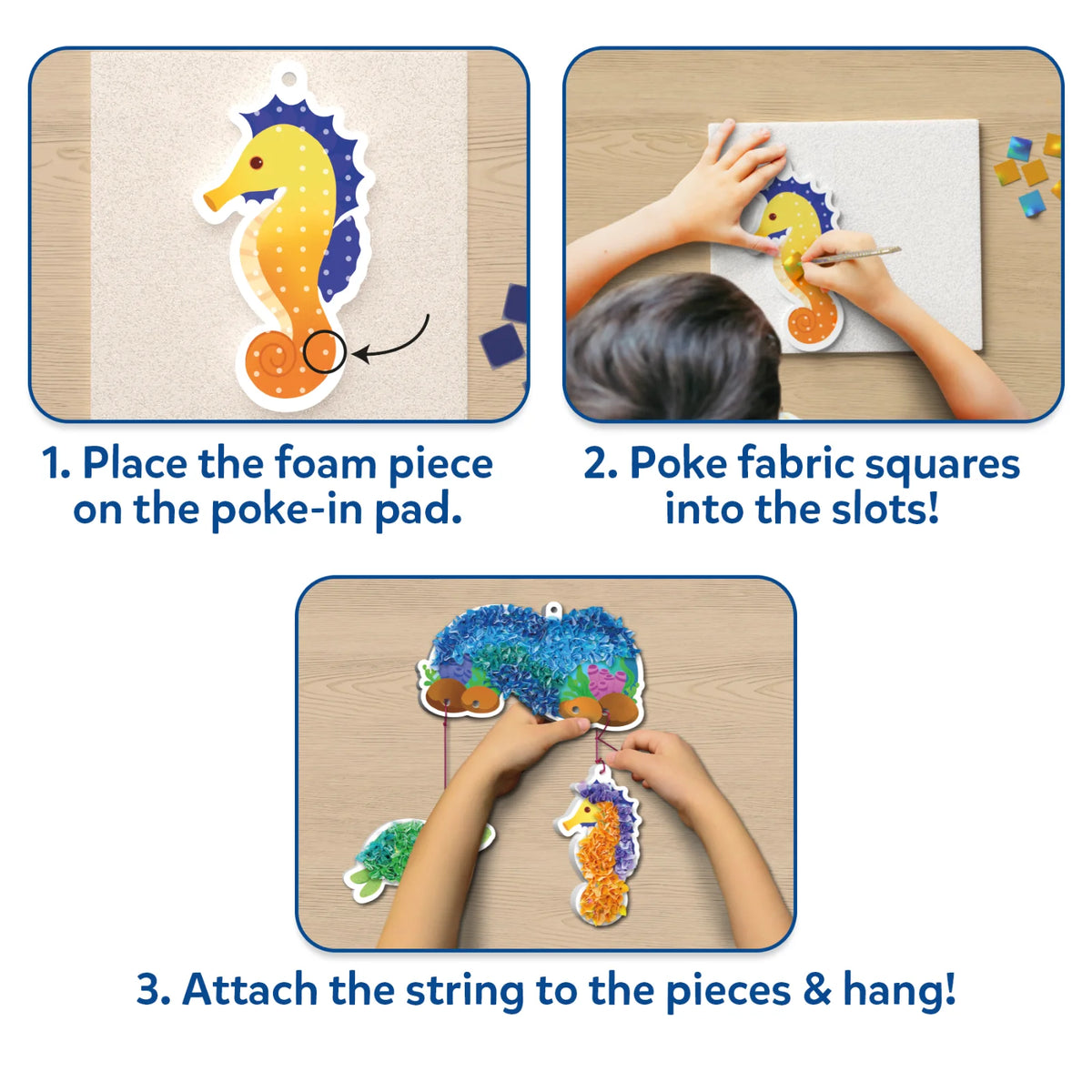 1. Place the foam piece on the poke-in pad.

2. Poke fabric squares into the slots!

3. Attach the string to the pieces & hang!