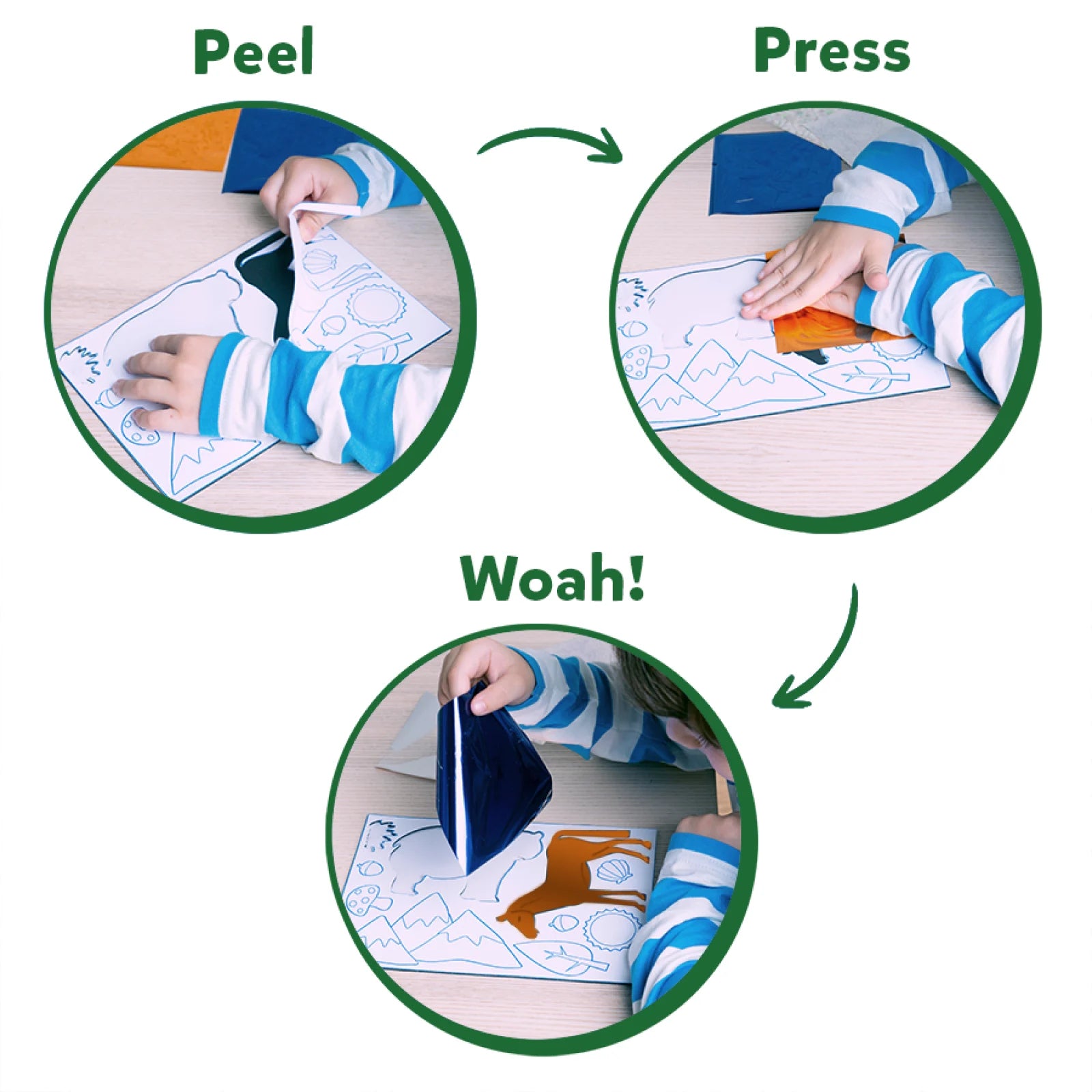 Peel

Press

Woah!