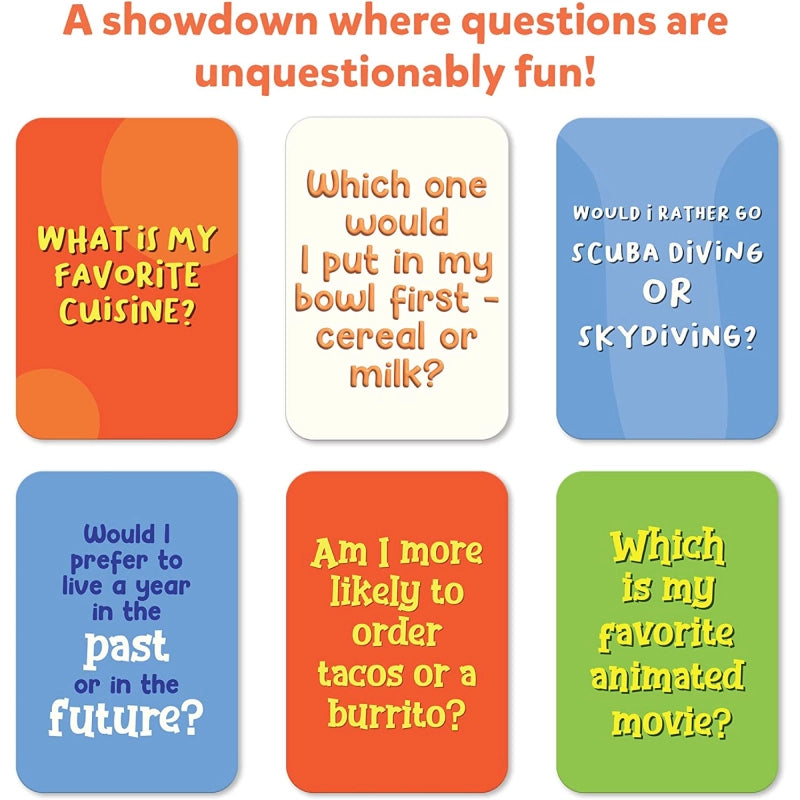 A showdown where questions are unquestionably fun!

WHAT iS MY FAVORiTE CUiSiNE?

Which one would I put in my bowl first - cereal or milk?

WOULD i RATHER GO SCUBA DiViNG OR SKYDiViNG?

Would I prefer to live a year in the past or in the future?

Am I more likely to order tacos or a burrito?

Which is my favorite animated movie?